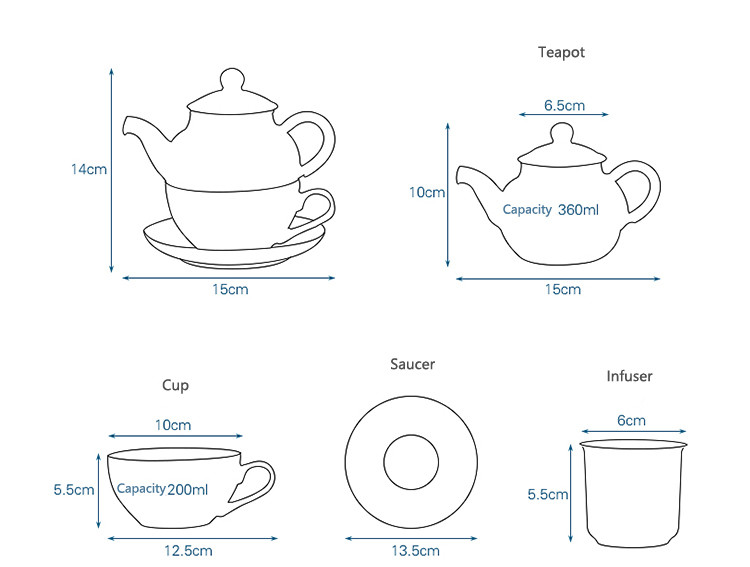 14cm

15cm

Teapot

6.5cm

10cm

Capacity 360ml

15cm

Cup

10cm

5.5cm

Capacity 200ml

12.5cm

Saucer

13.5cm

Infuser

6cm

5.5cm